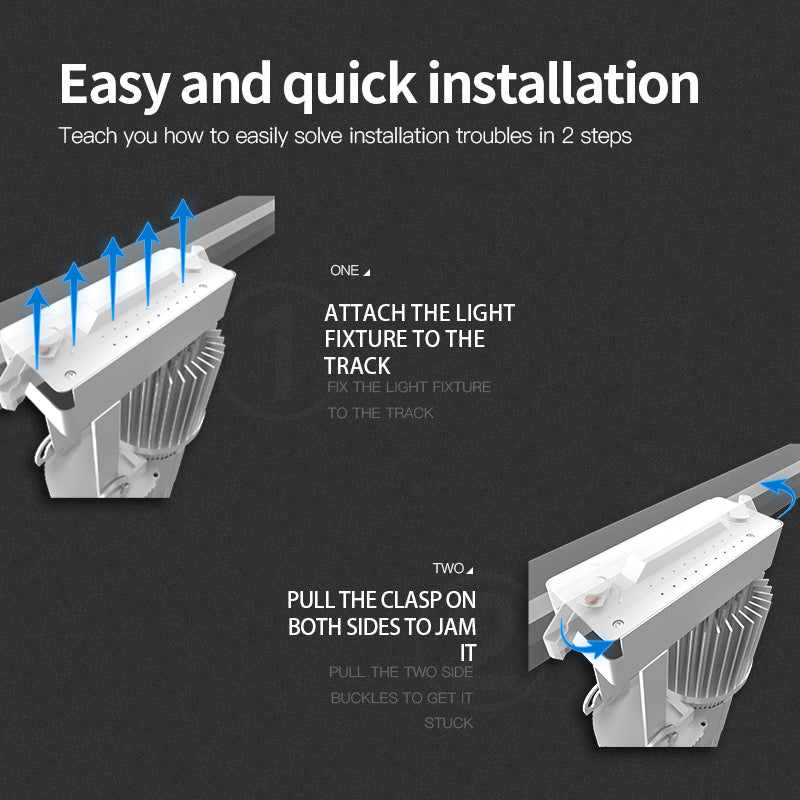 Easy and quick installation

Teach you how to easily solve installation troubles in 2 steps

ONE

ATTACH THE LIGHT FIXTURE TO THE TRACK

FIX THE LIGHT FIXTURE TO THE TRACK

TWO

PULL THE CLASP ON BOTH SIDES TO JAM IT

PULL THE TWO SIDE BUCKLES TO GET IT STUCK